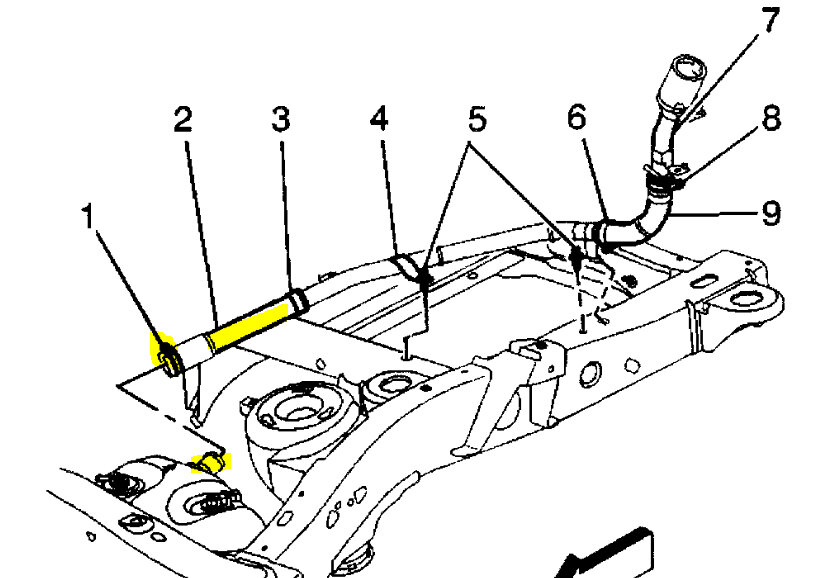 1
2
3
4
5
6
7
8
9