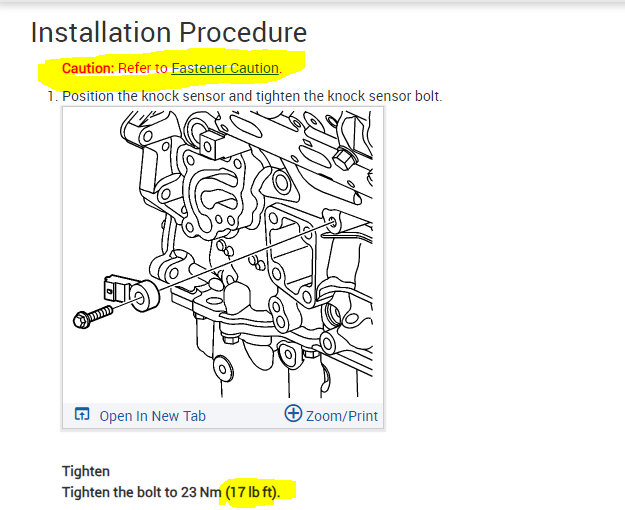 Installation Procedure

Caution: Refer to Fastener Caution.

1. Position the knock sensor and tighten the knock sensor bolt.

Open In New Tab

Zoom/Print

Tighten
Tighten the bolt to 23 Nm (17 lb ft).