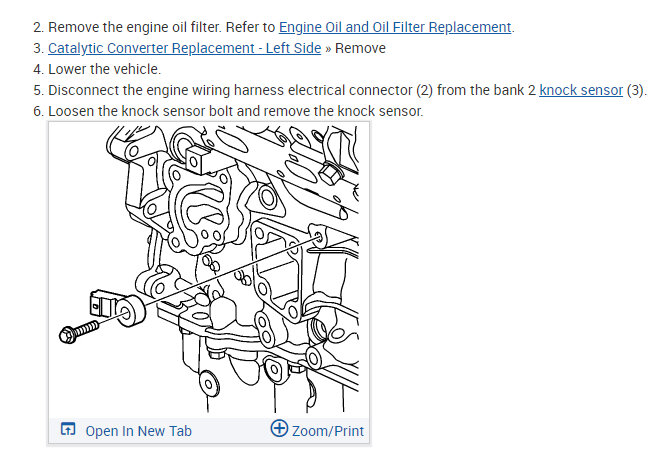 2. Remove the engine oil filter. Refer to Engine Oil and Oil Filter Replacement.
3. Catalytic Converter Replacement - Left Side » Remove
4. Lower the vehicle.
5. Disconnect the engine wiring harness electrical connector (2) from the bank 2 knock sensor (3).
6. Loosen the knock sensor bolt and remove the knock sensor.

Open In New Tab
Zoom/Print