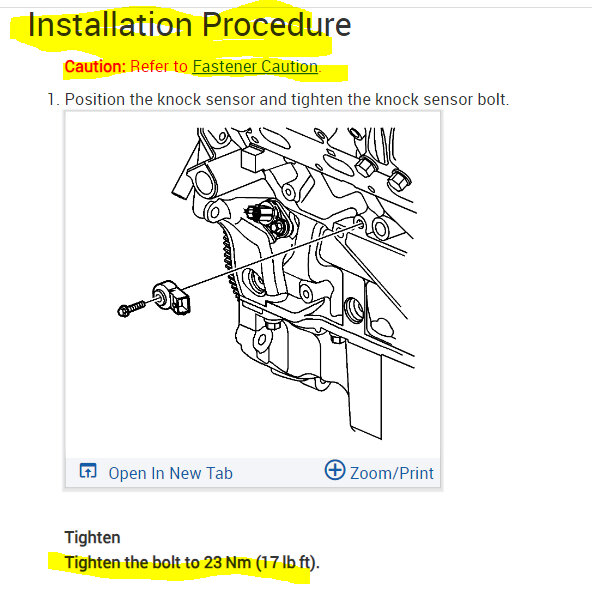 Installation Procedure

Caution: Refer to Fastener Caution.

1. Position the knock sensor and tighten the knock sensor bolt.

Open In New Tab

Zoom/Print

Tighten

Tighten the bolt to 23 Nm (17 lb ft).