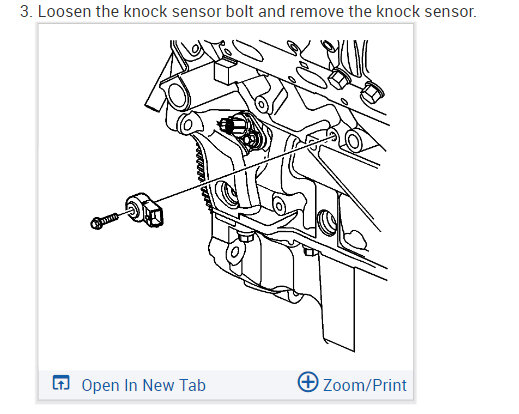 3. Loosen the knock sensor bolt and remove the knock sensor.

Open In New Tab

Zoom/Print