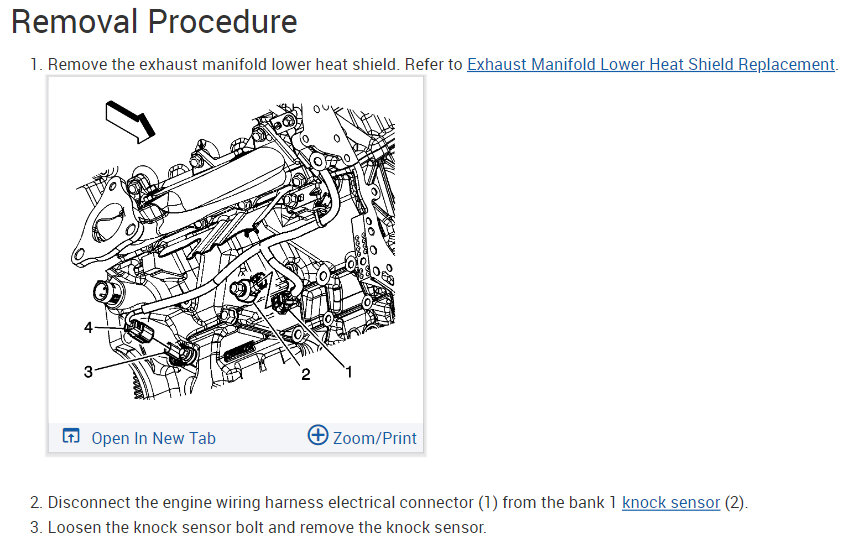 Removal Procedure

1. Remove the exhaust manifold lower heat shield. Refer to Exhaust Manifold Lower Heat Shield Replacement.

4

3

2

1

Open In New Tab

Zoom/Print

2. Disconnect the engine wiring harness electrical connector (1) from the bank 1 knock sensor (2).
3. Loosen the knock sensor bolt and remove the knock sensor.