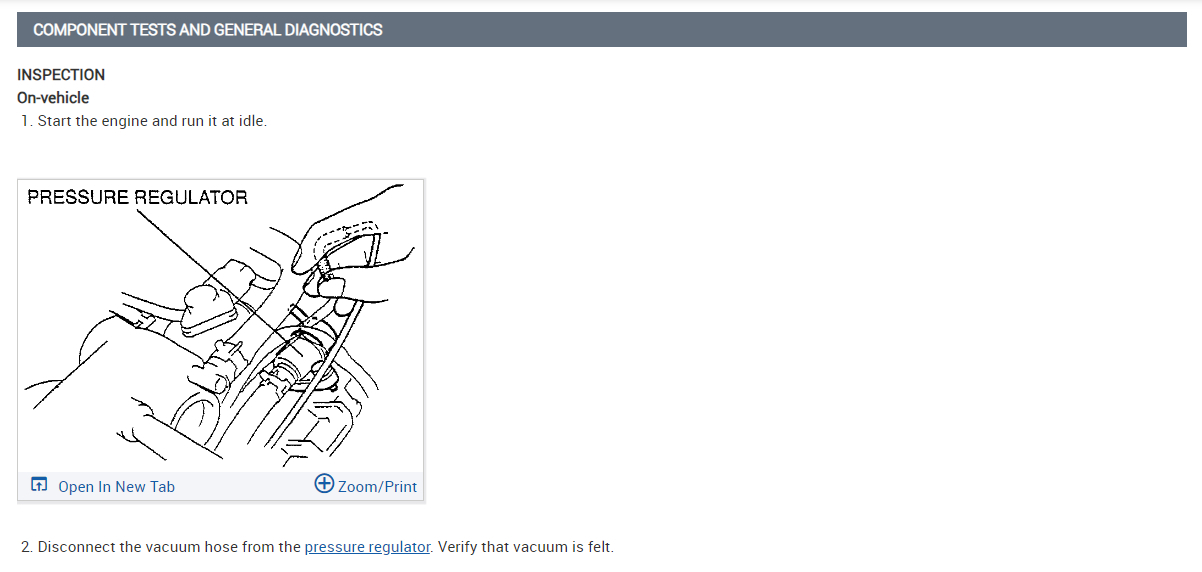 COMPONENT TESTS AND GENERAL DIAGNOSTICS

INSPECTION
On-vehicle

1. Start the engine and run it at idle.

PRESSURE REGULATOR

Open In New Tab

Zoom/Print

2. Disconnect the vacuum hose from the pressure regulator. Verify that vacuum is felt.