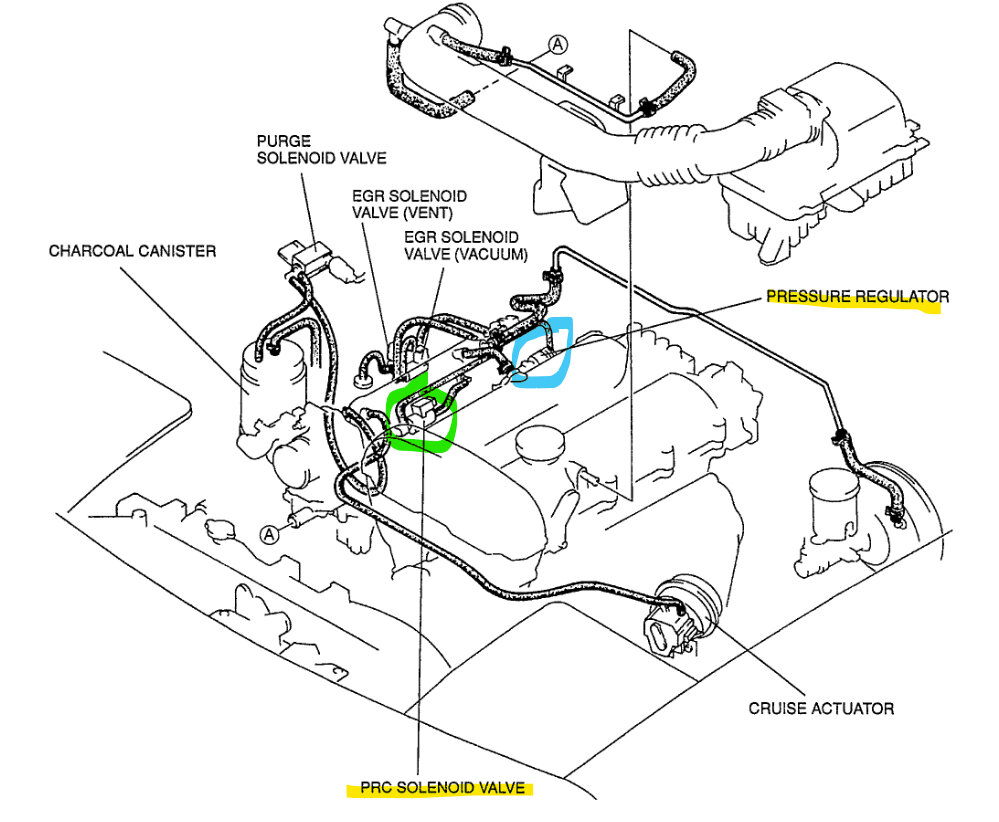 A

PURGE SOLENOID VALVE

EGR SOLENOID VALVE (VENT)

EGR SOLENOID VALVE (VACUUM)

CHARCOAL CANISTER

PRESSURE REGULATOR

A

CRUISE ACTUATOR

PRC SOLENOID VALVE