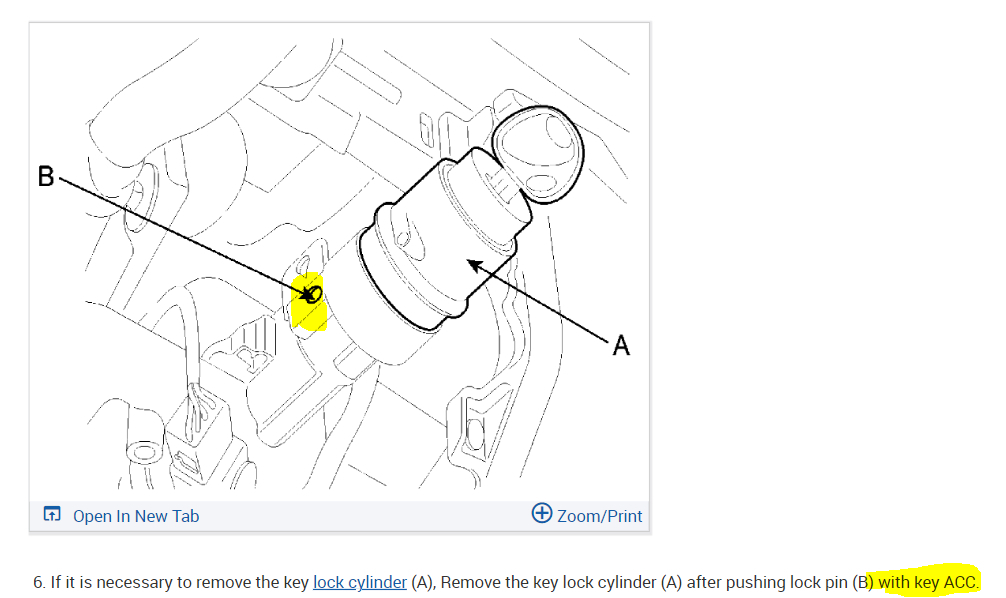 B

A

Open In New Tab

Zoom/Print

6. If it is necessary to remove the key lock cylinder (A), Remove the key lock cylinder (A) after pushing lock pin (B) with key ACC.