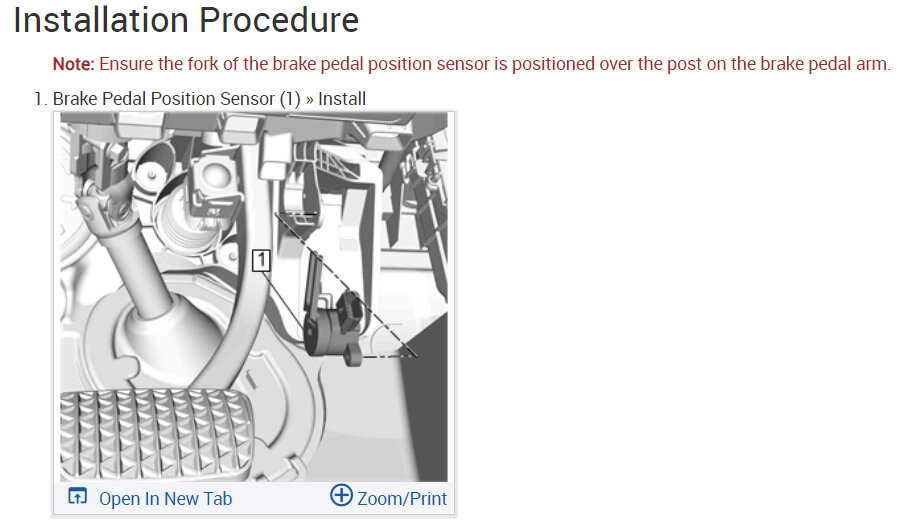 Installation Procedure

Note: Ensure the fork of the brake pedal position sensor is positioned over the post on the brake pedal arm.

1. Brake Pedal Position Sensor (1) » Install

1

Open In New Tab Zoom/Print