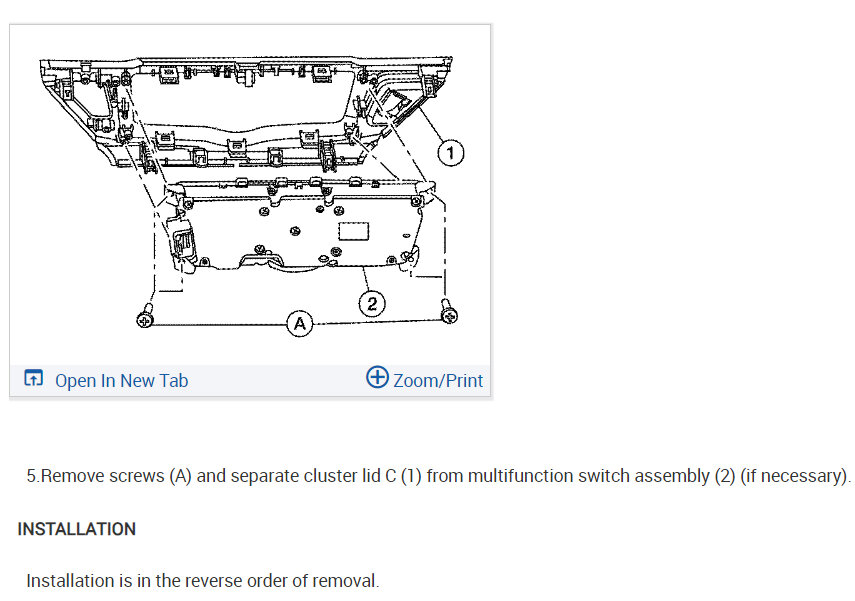 1

2

A

Open In New Tab

Zoom/Print

5.Remove screws (A) and separate cluster lid C (1) from multifunction switch assembly (2) (if necessary).

INSTALLATION

Installation is in the reverse order of removal.