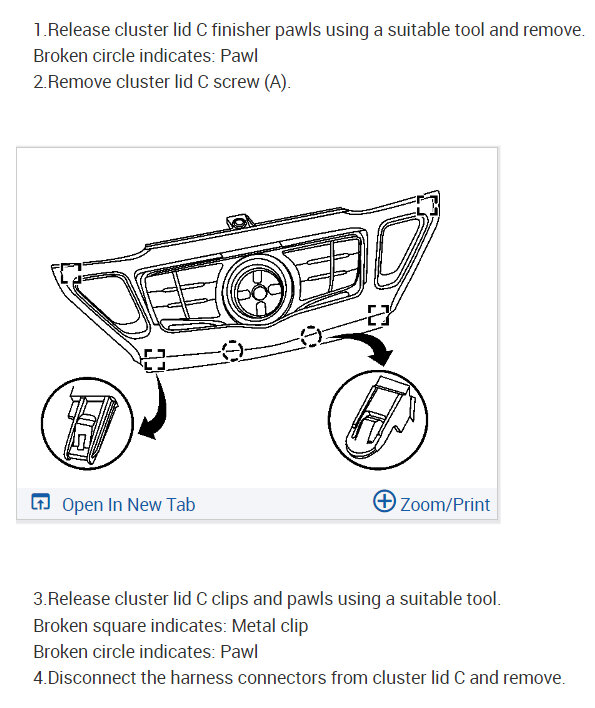 1.Release cluster lid C finisher pawls using a suitable tool and remove.
Broken circle indicates: Pawl
2.Remove cluster lid C screw (A).

Open In New Tab

Zoom/Print

3.Release cluster lid C clips and pawls using a suitable tool.
Broken square indicates: Metal clip
Broken circle indicates: Pawl
4.Disconnect the harness connectors from cluster lid C and remove.