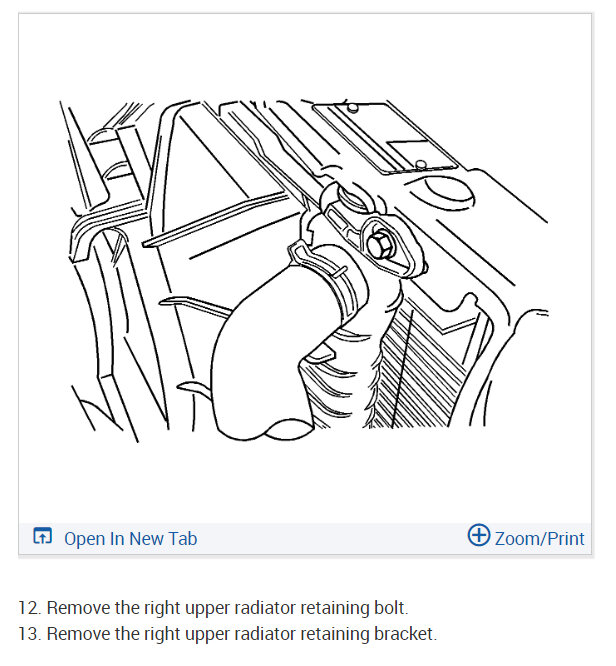 Open In New Tab

Zoom/Print

12. Remove the right upper radiator retaining bolt.
13. Remove the right upper radiator retaining bracket.