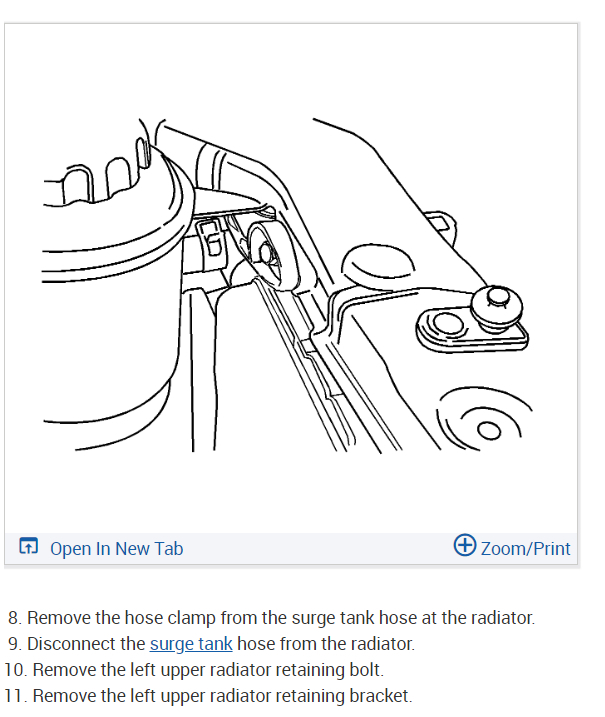 Open In New Tab
Zoom/Print

8. Remove the hose clamp from the surge tank hose at the radiator.
9. Disconnect the surge tank hose from the radiator.
10. Remove the left upper radiator retaining bolt.
11. Remove the left upper radiator retaining bracket.