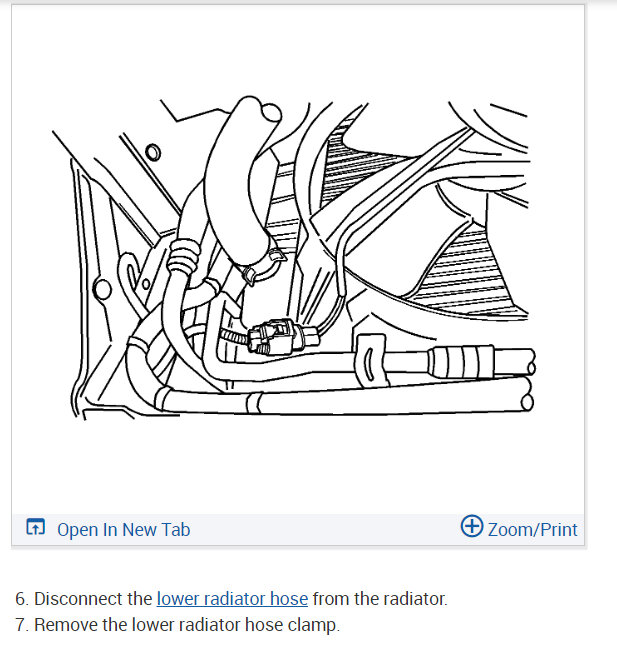 Open In New Tab

Zoom/Print

6. Disconnect the lower radiator hose from the radiator.
7. Remove the lower radiator hose clamp.