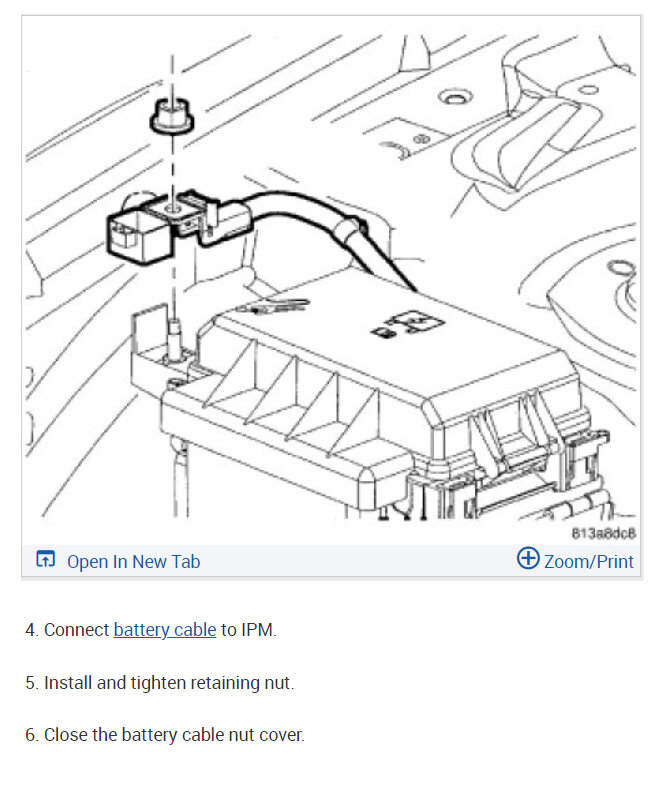 813a8dc8

Open In New Tab

Zoom/Print

4. Connect battery cable to IPM.

5. Install and tighten retaining nut.

6. Close the battery cable nut cover.