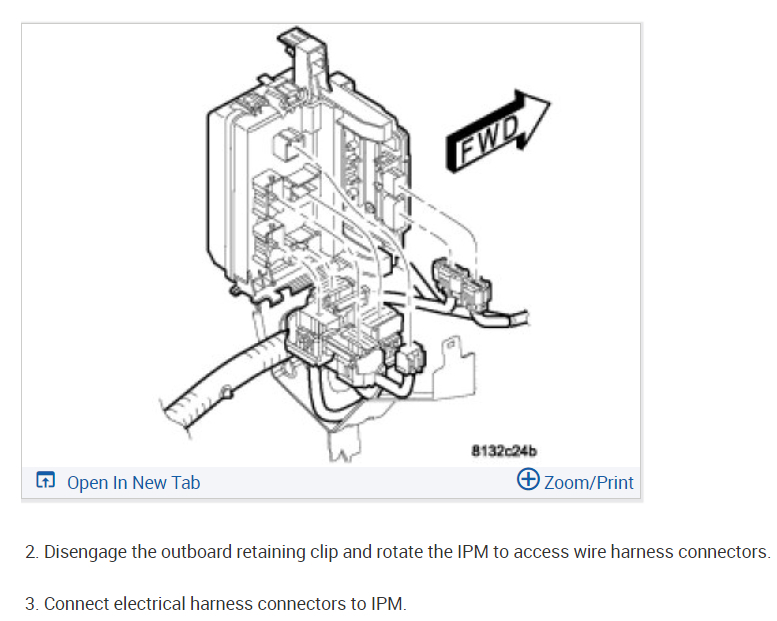 FWD

8132c24b

Open In New Tab

Zoom/Print

2. Disengage the outboard retaining clip and rotate the IPM to access wire harness connectors.

3. Connect electrical harness connectors to IPM.