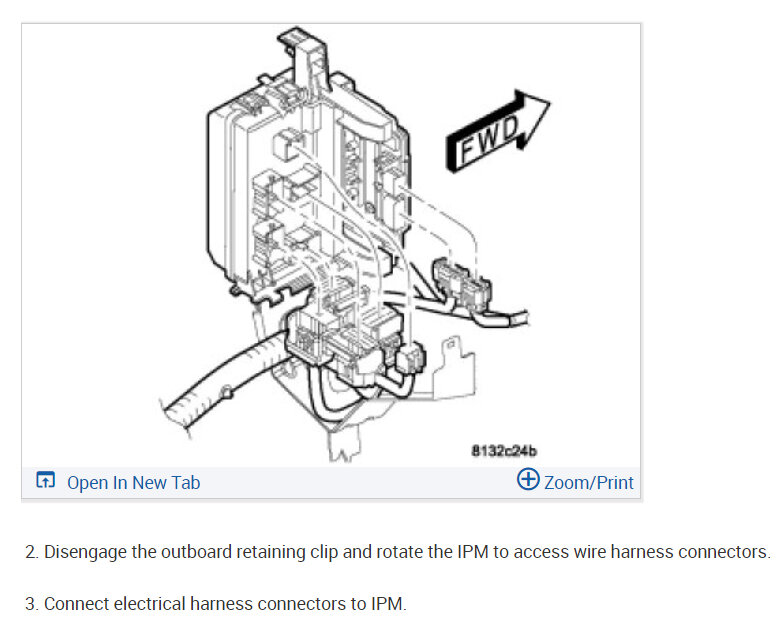 FWD

8132c24b

Open In New Tab

Zoom/Print

2. Disengage the outboard retaining clip and rotate the IPM to access wire harness connectors.

3. Connect electrical harness connectors to IPM.