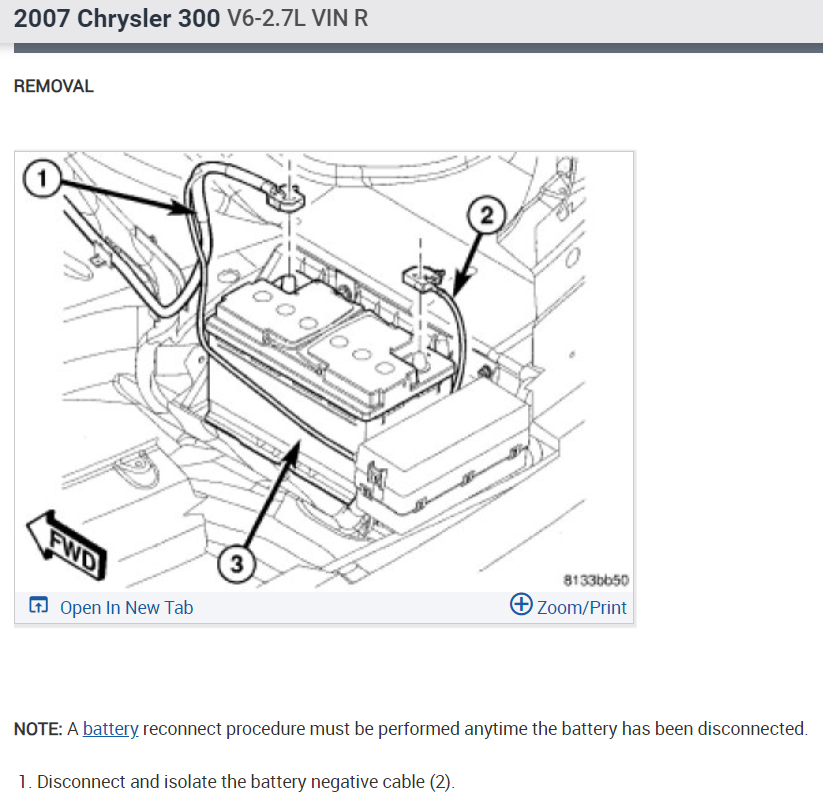 2007 Chrysler 300 V6-2.7L VIN R

REMOVAL

1

2

3

FWD

8133bb50

Open In New Tab

Zoom/Print

NOTE: A battery reconnect procedure must be performed anytime the battery has been disconnected.

1. Disconnect and isolate the battery negative cable (2).