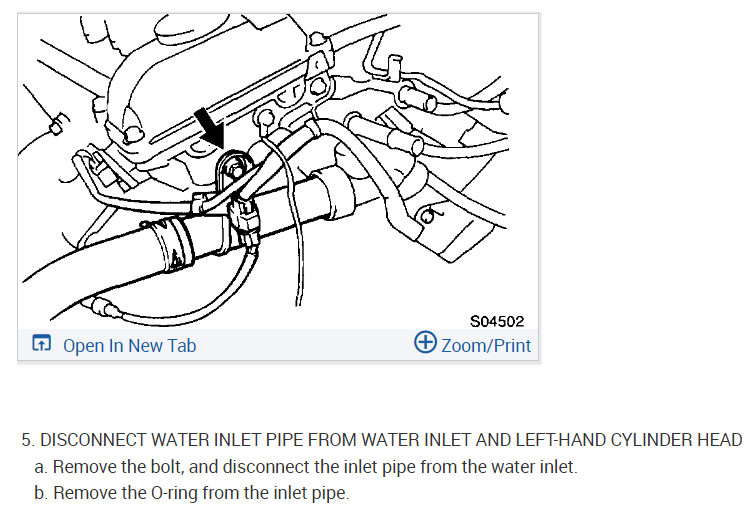 S04502

Open In New Tab

Zoom/Print

5. DISCONNECT WATER INLET PIPE FROM WATER INLET AND LEFT-HAND CYLINDER HEAD

a. Remove the bolt, and disconnect the inlet pipe from the water inlet.

b. Remove the O-ring from the inlet pipe.