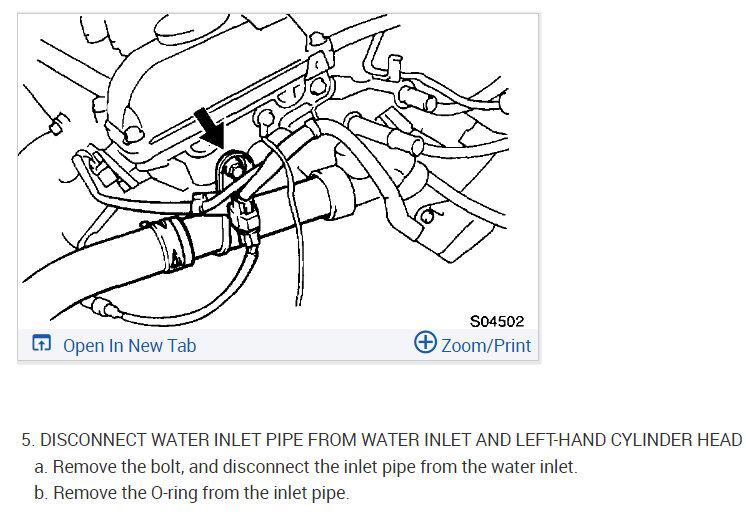 S04502

Open In New Tab

Zoom/Print

5. DISCONNECT WATER INLET PIPE FROM WATER INLET AND LEFT-HAND CYLINDER HEAD

a. Remove the bolt, and disconnect the inlet pipe from the water inlet.

b. Remove the O-ring from the inlet pipe.