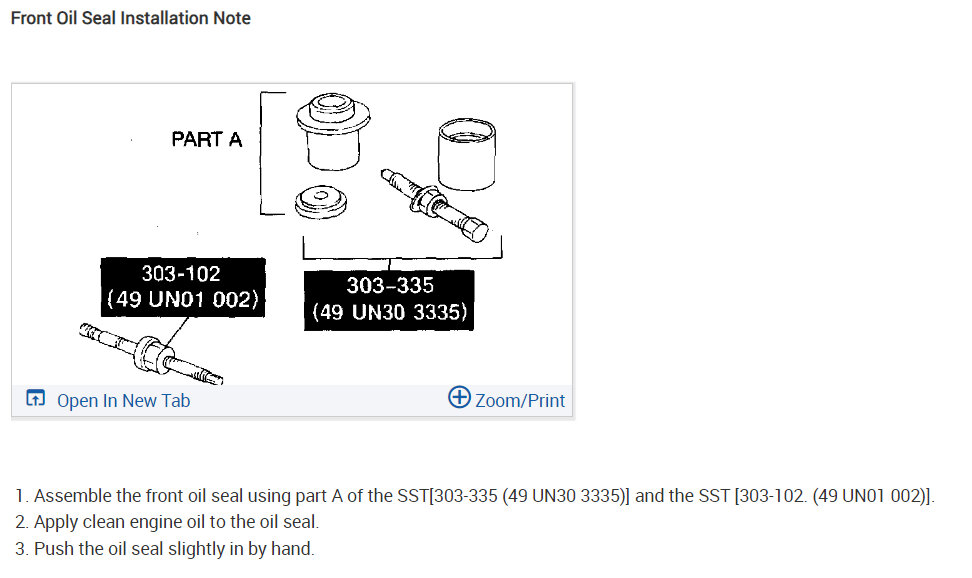 Front Oil Seal Installation Note

PART A

303-102
(49 UN01 002)

303-335
(49 UN30 3335)

Open In New Tab

Zoom/Print

1. Assemble the front oil seal using part A of the SST[303-335 (49 UN30 3335)] and the SST [303-102. (49 UN01 002)].
2. Apply clean engine oil to the oil seal.
3. Push the oil seal slightly in by hand.