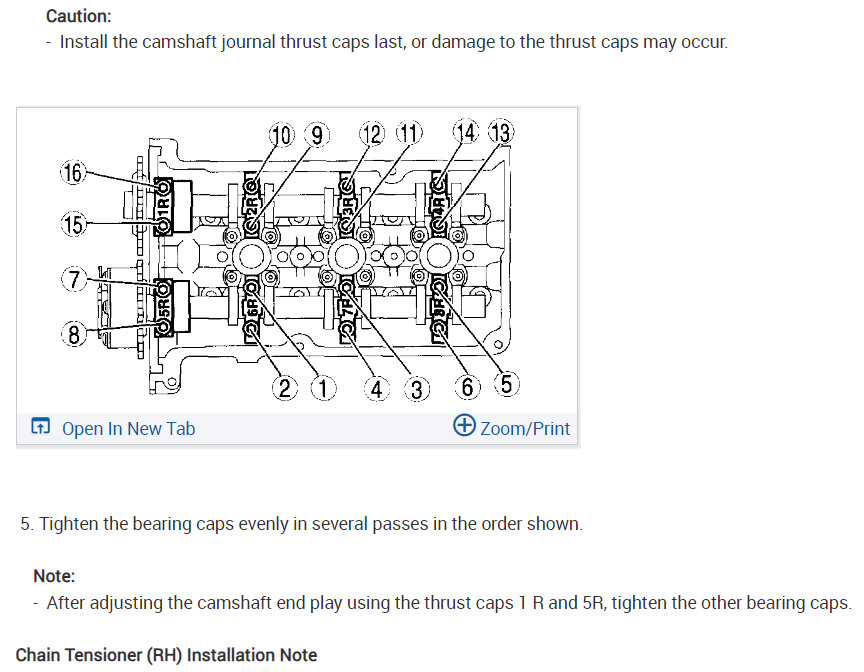 Caution:
- Install the camshaft journal thrust caps last, or damage to the thrust caps may occur.

10 9 12 11 14 13
16
15
7
8
1R 2R 3R 4R
5R 6R 7R 8R
2 1 4 3 6 5

Open In New Tab
Zoom/Print

5. Tighten the bearing caps evenly in several passes in the order shown.

Note:
- After adjusting the camshaft end play using the thrust caps 1 R and 5R, tighten the other bearing caps.

Chain Tensioner (RH) Installation Note