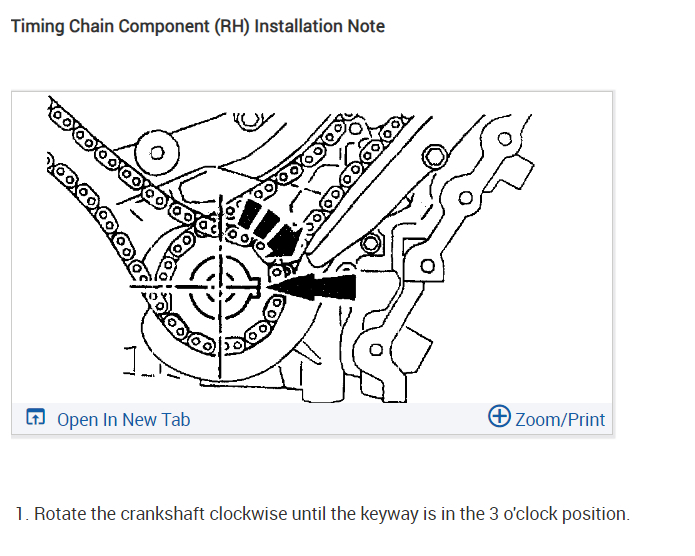 Timing Chain Component (RH) Installation Note

Open In New Tab

Zoom/Print

1. Rotate the crankshaft clockwise until the keyway is in the 3 o'clock position.