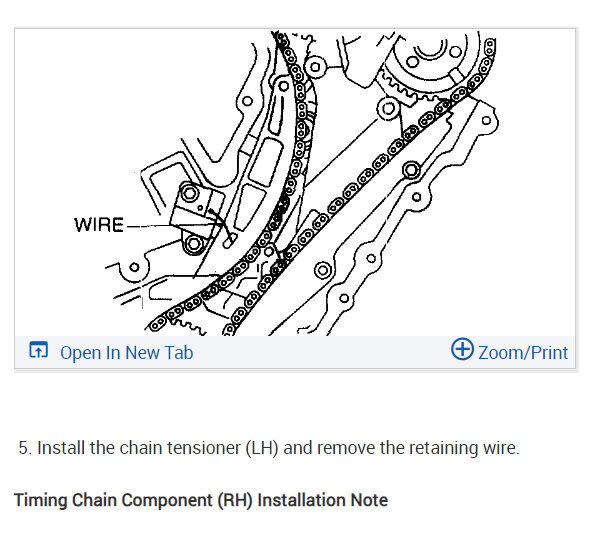 WIRE

Open In New Tab

Zoom/Print

5. Install the chain tensioner (LH) and remove the retaining wire.

Timing Chain Component (RH) Installation Note