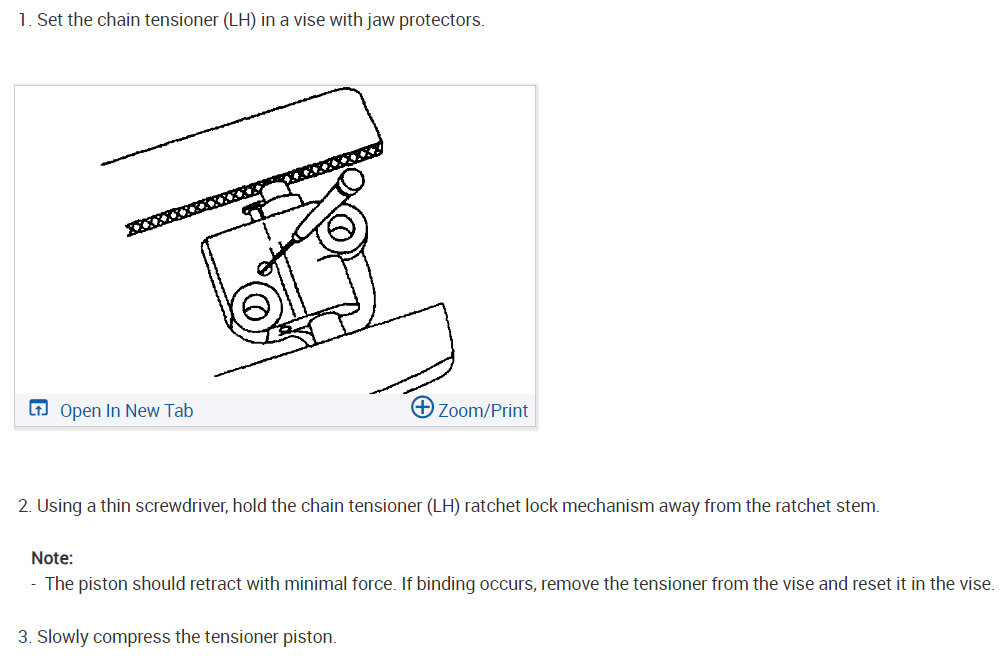 1. Set the chain tensioner (LH) in a vise with jaw protectors.

Open In New Tab

Zoom/Print

2. Using a thin screwdriver, hold the chain tensioner (LH) ratchet lock mechanism away from the ratchet stem.

Note:

- The piston should retract with minimal force. If binding occurs, remove the tensioner from the vise and reset it in the vise.

3. Slowly compress the tensioner piston.