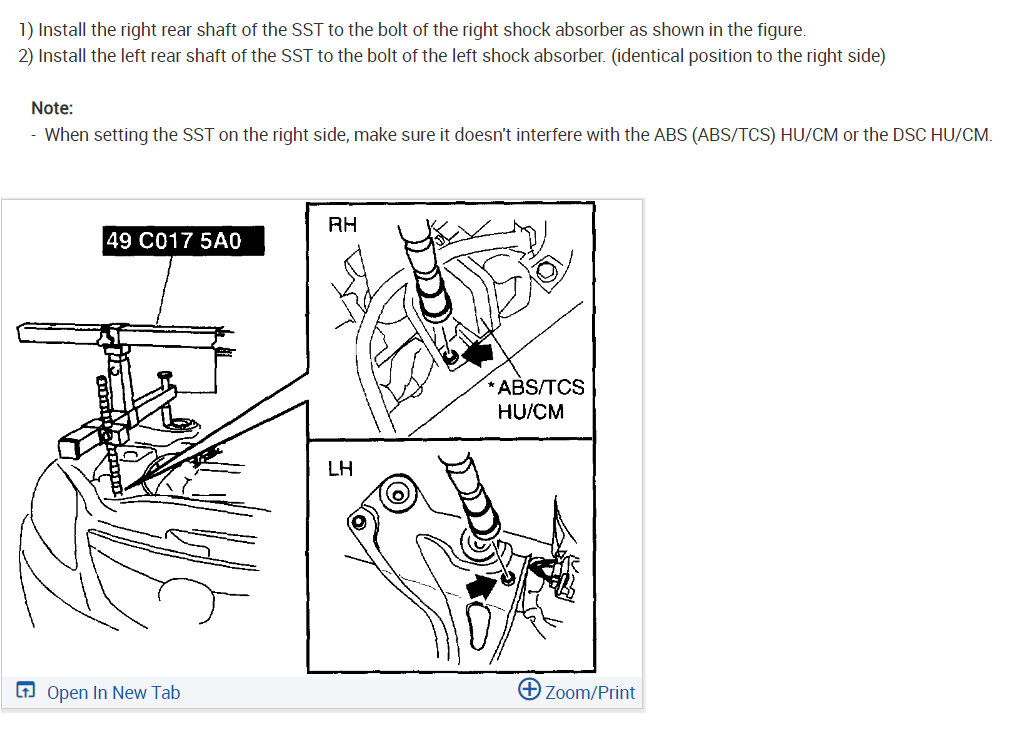 1) Install the right rear shaft of the SST to the bolt of the right shock absorber as shown in the figure.
2) Install the left rear shaft of the SST to the bolt of the left shock absorber. (identical position to the right side)

Note:
- When setting the SST on the right side, make sure it doesn't interfere with the ABS (ABS/TCS) HU/CM or the DSC HU/CM.

49 C017 5A0

RH

*ABS/TCS HU/CM

LH

Open In New Tab

Zoom/Print