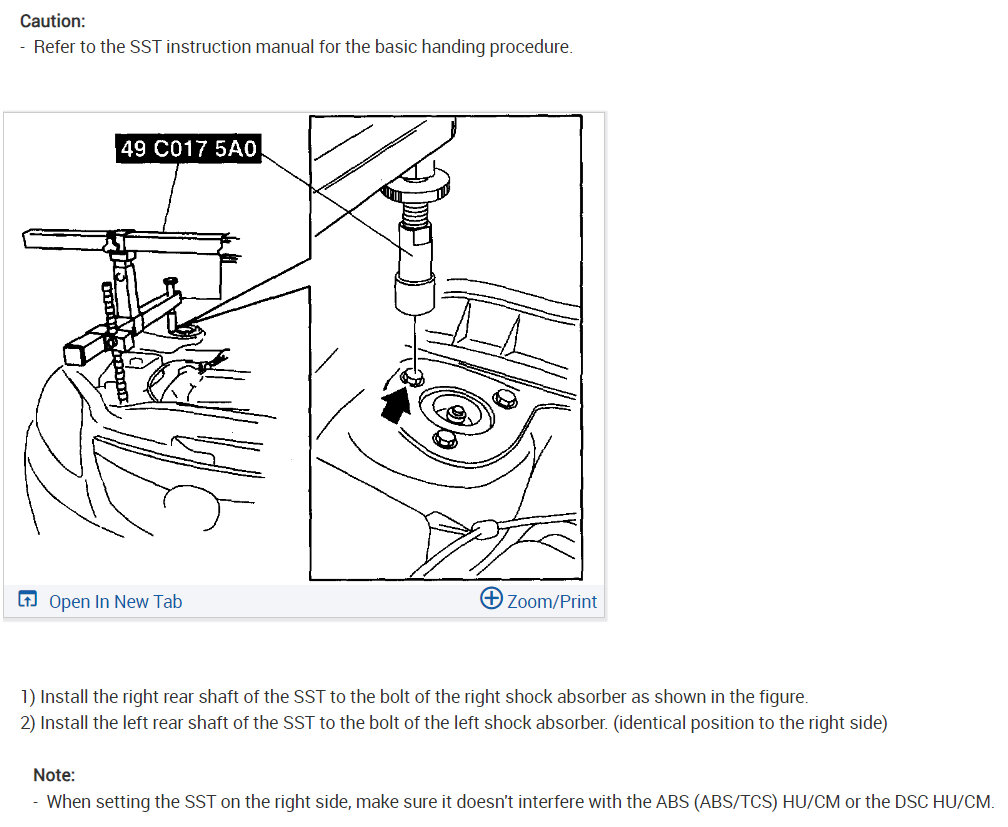 Caution:
- Refer to the SST instruction manual for the basic handing procedure.

49 C017 5A0

Open In New Tab
Zoom/Print

1) Install the right rear shaft of the SST to the bolt of the right shock absorber as shown in the figure.
2) Install the left rear shaft of the SST to the bolt of the left shock absorber. (identical position to the right side)

Note:
- When setting the SST on the right side, make sure it doesn't interfere with the ABS (ABS/TCS) HU/CM or the DSC HU/CM.