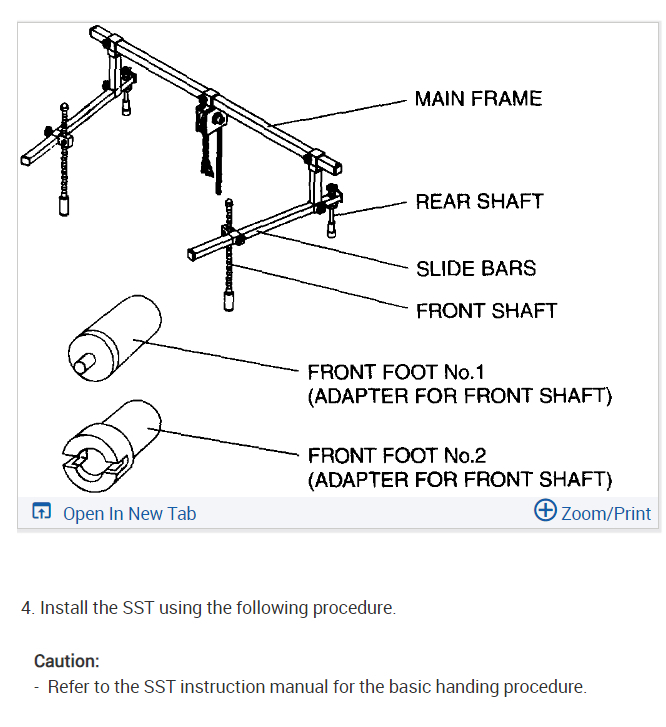 MAIN FRAME

REAR SHAFT

SLIDE BARS

FRONT SHAFT

FRONT FOOT No.1
(ADAPTER FOR FRONT SHAFT)

FRONT FOOT No.2
(ADAPTER FOR FRONT SHAFT)

Open In New Tab

Zoom/Print

4. Install the SST using the following procedure.

Caution:
- Refer to the SST instruction manual for the basic handing procedure.