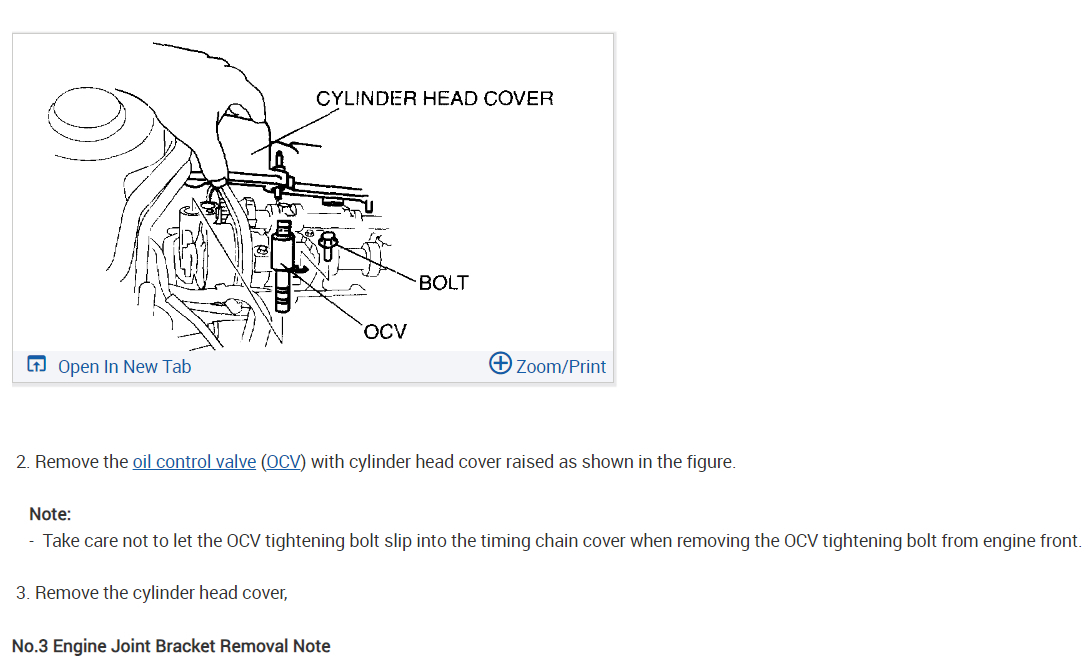 CYLINDER HEAD COVER

BOLT

OCV

Open In New Tab

Zoom/Print

2. Remove the oil control valve (OCV) with cylinder head cover raised as shown in the figure.

Note:
- Take care not to let the OCV tightening bolt slip into the timing chain cover when removing the OCV tightening bolt from engine front.

3. Remove the cylinder head cover,

No.3 Engine Joint Bracket Removal Note