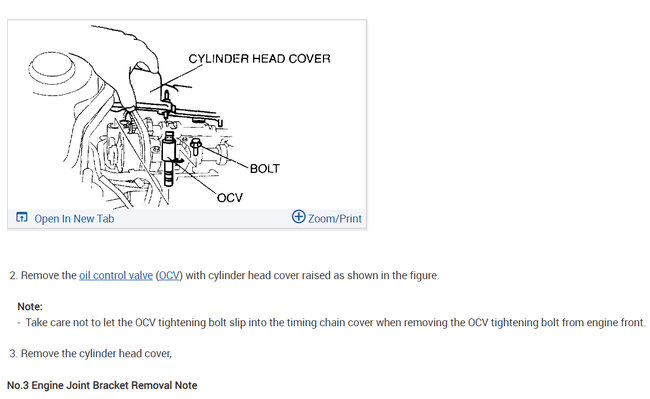 CYLINDER HEAD COVER

BOLT

OCV

Open In New Tab

Zoom/Print

2. Remove the oil control valve (OCV) with cylinder head cover raised as shown in the figure.

Note:
- Take care not to let the OCV tightening bolt slip into the timing chain cover when removing the OCV tightening bolt from engine front.

3. Remove the cylinder head cover,

No.3 Engine Joint Bracket Removal Note