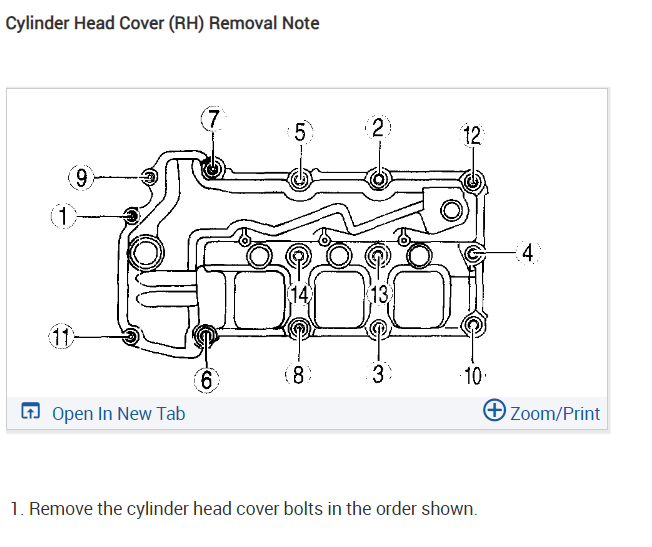 Cylinder Head Cover (RH) Removal Note

7
5
2
12
9
1
4
14
13
11
6
8
3
10

Open In New Tab
Zoom/Print

1. Remove the cylinder head cover bolts in the order shown.