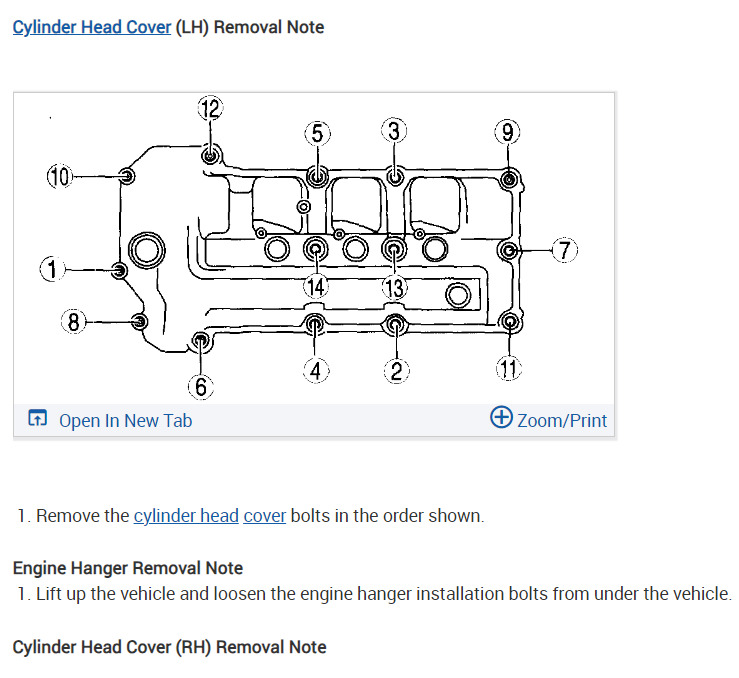 Cylinder Head Cover (LH) Removal Note

12
5
3
9
10
7
1
14
13
8
4
2
11
6

Open In New Tab
Zoom/Print

1. Remove the cylinder head cover bolts in the order shown.

Engine Hanger Removal Note
1. Lift up the vehicle and loosen the engine hanger installation bolts from under the vehicle.

Cylinder Head Cover (RH) Removal Note