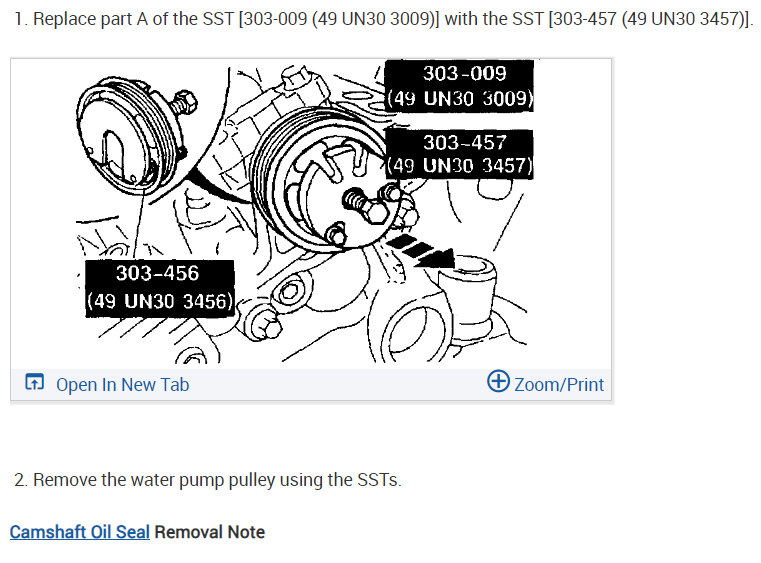 1. Replace part A of the SST [303-009 (49 UN30 3009)] with the SST [303-457 (49 UN30 3457)].

303-009
(49 UN30 3009)

303-457
(49 UN30 3457)

303-456
(49 UN30 3456)

Open In New Tab

Zoom/Print

2. Remove the water pump pulley using the SSTs.

Camshaft Oil Seal Removal Note