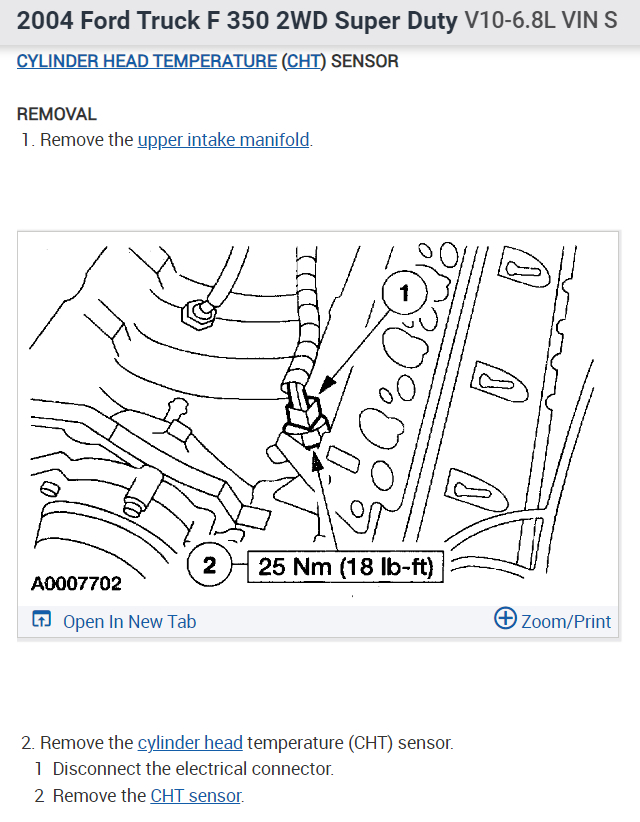 2004 Ford Truck F 350 2WD Super Duty V10-6.8L VIN S

CYLINDER HEAD TEMPERATURE (CHT) SENSOR

REMOVAL

1. Remove the upper intake manifold.

1

2

25 Nm (18 lb-ft)

A0007702

Open In New Tab

Zoom/Print

2. Remove the cylinder head temperature (CHT) sensor.

1 Disconnect the electrical connector.

2 Remove the CHT sensor.