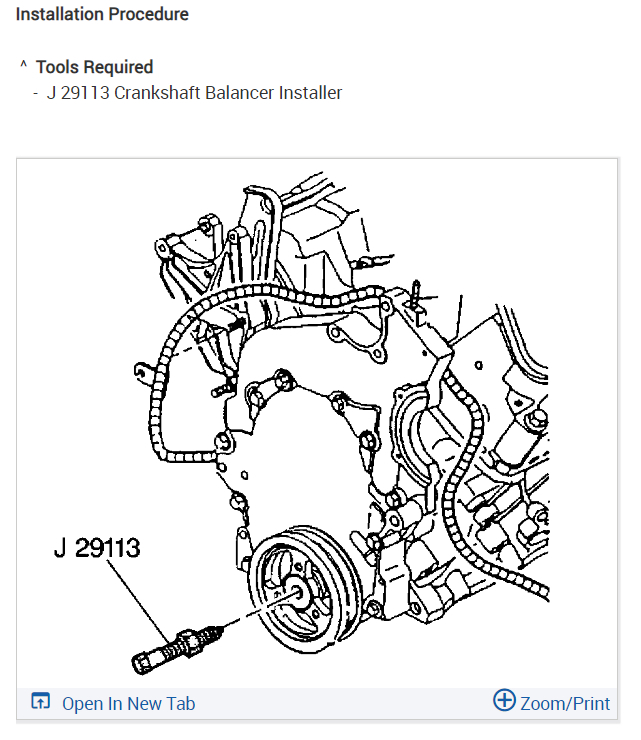 Installation Procedure

^ Tools Required
- J 29113 Crankshaft Balancer Installer

J 29113

Open In New Tab

Zoom/Print