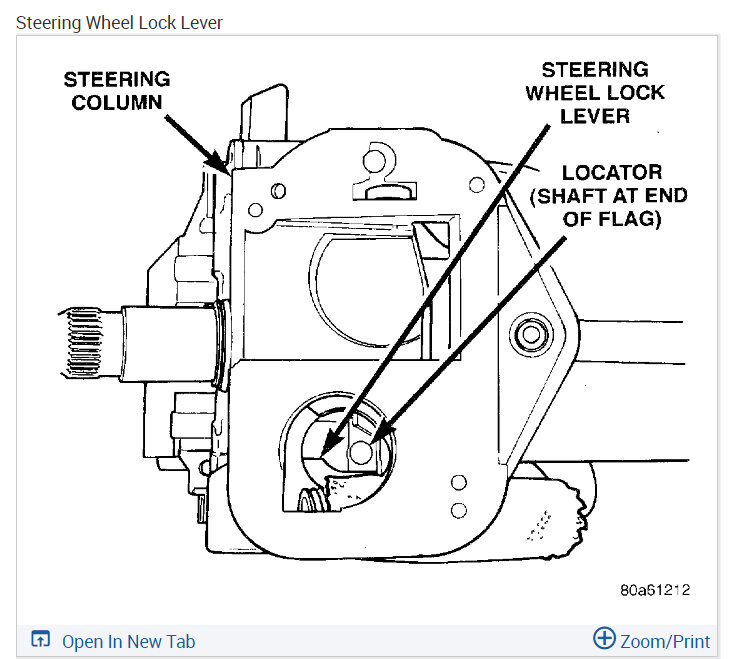 Steering Wheel Lock Lever

STEERING COLUMN

STEERING WHEEL LOCK LEVER

LOCATOR (SHAFT AT END OF FLAG)

80a61212

Open In New Tab

Zoom/Print