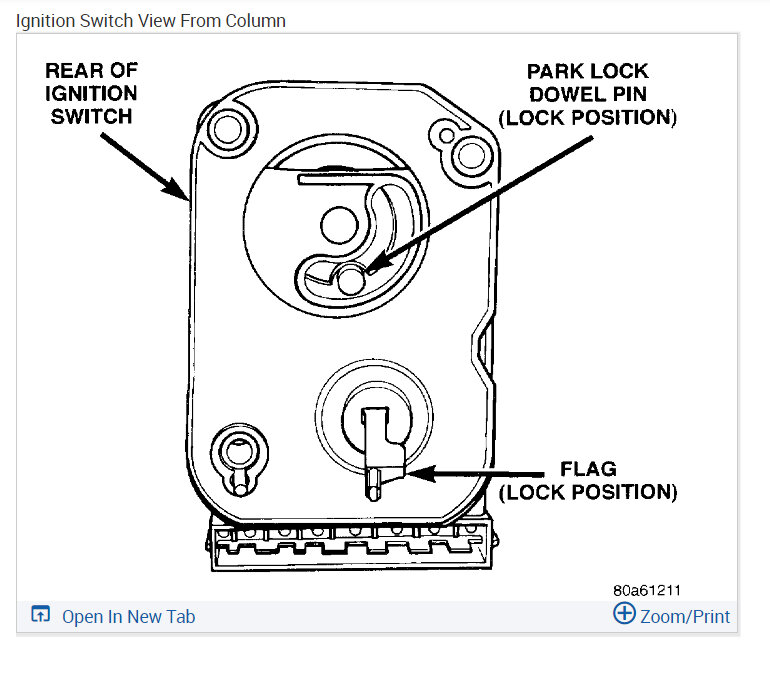 Ignition Switch View From Column

REAR OF IGNITION SWITCH

PARK LOCK DOWEL PIN (LOCK POSITION)

FLAG (LOCK POSITION)

80a61211

Open In New Tab

Zoom/Print