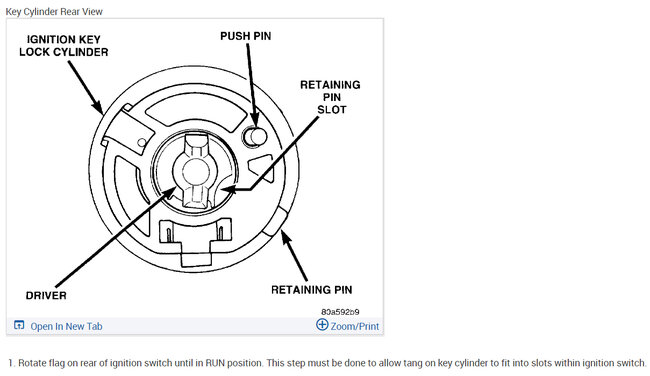 Key Cylinder Rear View

IGNITION KEY LOCK CYLINDER

PUSH PIN

RETAINING PIN SLOT

DRIVER

RETAINING PIN

80a592b9

Open In New Tab

Zoom/Print

1. Rotate flag on rear of ignition switch until in RUN position. This step must be done to allow tang on key cylinder to fit into slots within ignition switch.