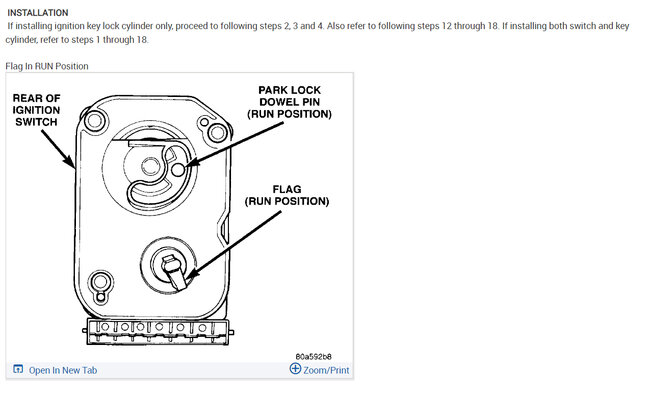 INSTALLATION

If installing ignition key lock cylinder only, proceed to following steps 2, 3 and 4. Also refer to following steps 12 through 18. If installing both switch and key cylinder, refer to steps 1 through 18.

Flag In RUN Position

REAR OF IGNITION SWITCH

PARK LOCK DOWEL PIN (RUN POSITION)

FLAG (RUN POSITION)

80a592b8

Open In New Tab

Zoom/Print