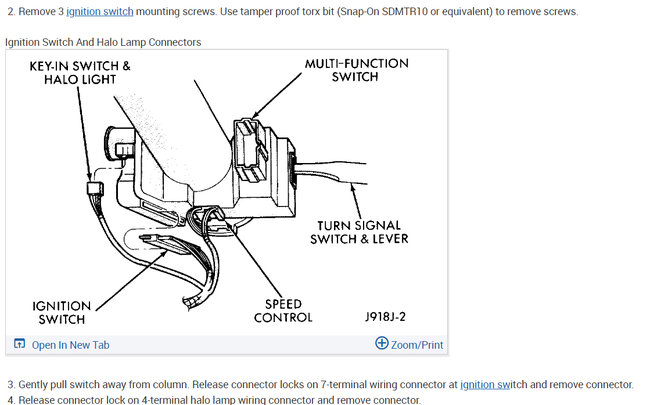 2. Remove 3 ignition switch mounting screws. Use tamper proof torx bit (Snap-On SDMTR10 or equivalent) to remove screws.

Ignition Switch And Halo Lamp Connectors

KEY-IN SWITCH & HALO LIGHT

MULTI-FUNCTION SWITCH

TURN SIGNAL SWITCH & LEVER

IGNITION SWITCH

SPEED CONTROL

J918J-2

Open In New Tab

Zoom/Print

3. Gently pull switch away from column. Release connector locks on 7-terminal wiring connector at ignition switch and remove connector.
4. Release connector lock on 4-terminal halo lamp wiring connector and remove connector.