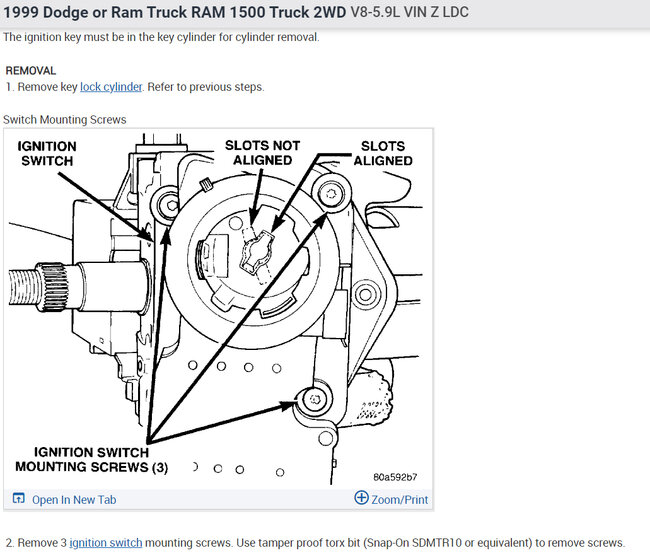 1999 Dodge or Ram Truck RAM 1500 Truck 2WD V8-5.9L VIN Z LDC

The ignition key must be in the key cylinder for cylinder removal.

REMOVAL

1. Remove key lock cylinder. Refer to previous steps.

Switch Mounting Screws

IGNITION SWITCH

SLOTS NOT ALIGNED

SLOTS ALIGNED

IGNITION SWITCH MOUNTING SCREWS (3)

80a592b7

Open In New Tab

Zoom/Print

2. Remove 3 ignition switch mounting screws. Use tamper proof torx bit (Snap-On SDMTR10 or equivalent) to remove screws.