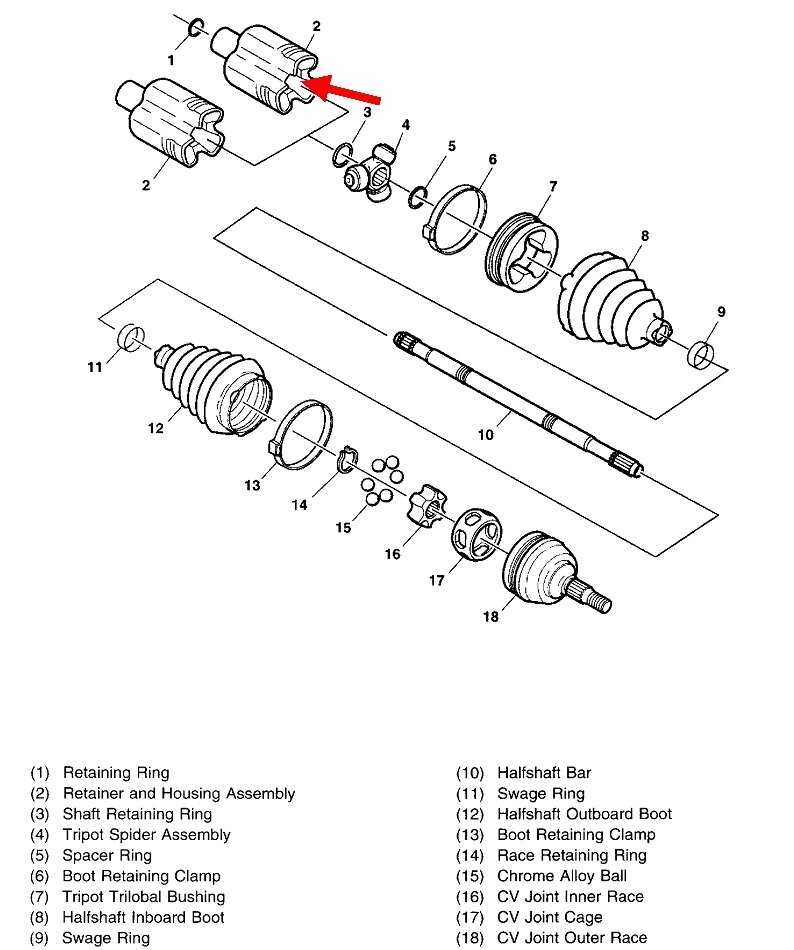 1
2
2
3
4
5
6
7
8
9
10
11
12
13
14
15
16
17
18

(1) Retaining Ring
(2) Retainer and Housing Assembly
(3) Shaft Retaining Ring
(4) Tripot Spider Assembly
(5) Spacer Ring
(6) Boot Retaining Clamp
(7) Tripot Trilobal Bushing
(8) Halfshaft Inboard Boot
(9) Swage Ring

(10) Halfshaft Bar
(11) Swage Ring
(12) Halfshaft Outboard Boot
(13) Boot Retaining Clamp
(14) Race Retaining Ring
(15) Chrome Alloy Ball
(16) CV Joint Inner Race
(17) CV Joint Cage
(18) CV Joint Outer Race