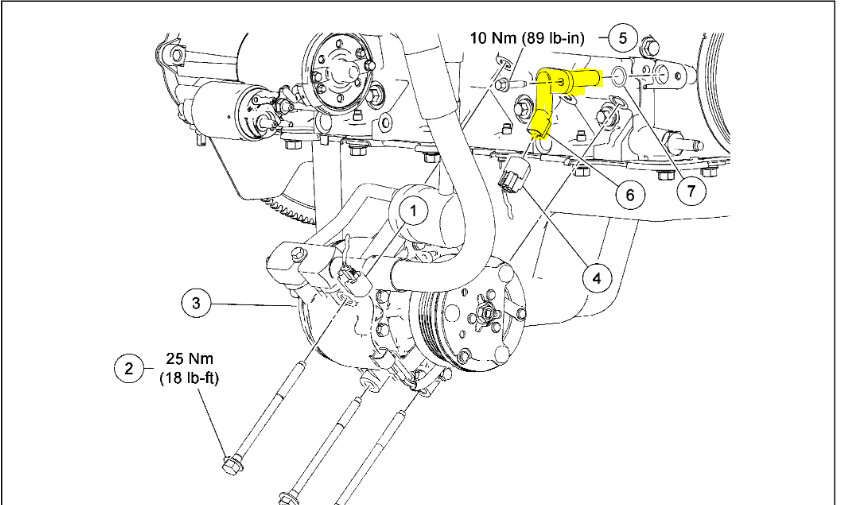 10 Nm (89 lb-in)
5
6
7
1
4
3
2
25 Nm
(18 lb-ft)