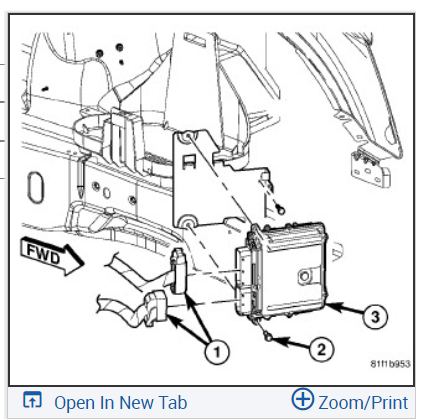 FWD

1

2

3

81f1b953

Open In New Tab

Zoom/Print