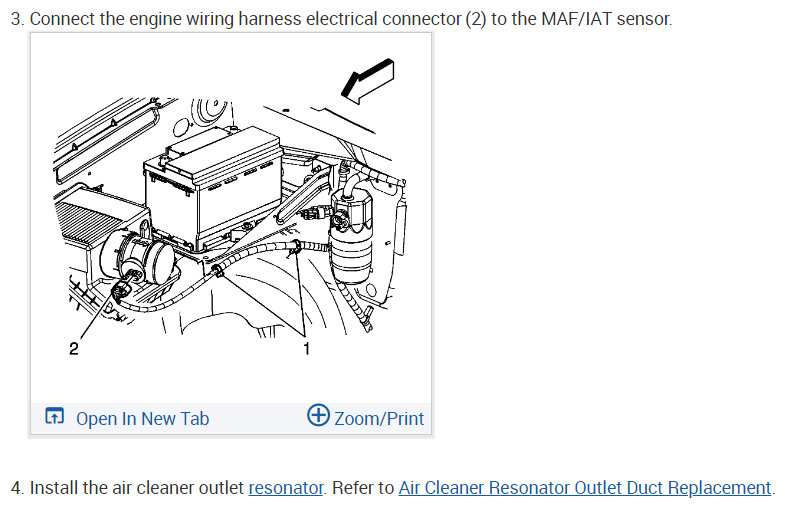 3. Connect the engine wiring harness electrical connector (2) to the MAF/IAT sensor.

2

1

Open In New Tab

Zoom/Print

4. Install the air cleaner outlet resonator. Refer to Air Cleaner Resonator Outlet Duct Replacement.