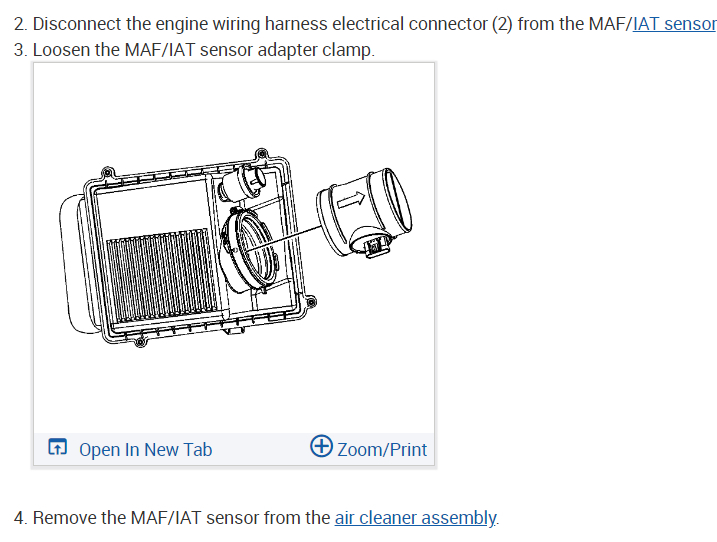 2. Disconnect the engine wiring harness electrical connector (2) from the MAF/IAT sensor
3. Loosen the MAF/IAT sensor adapter clamp.

Open In New Tab
Zoom/Print

4. Remove the MAF/IAT sensor from the air cleaner assembly.