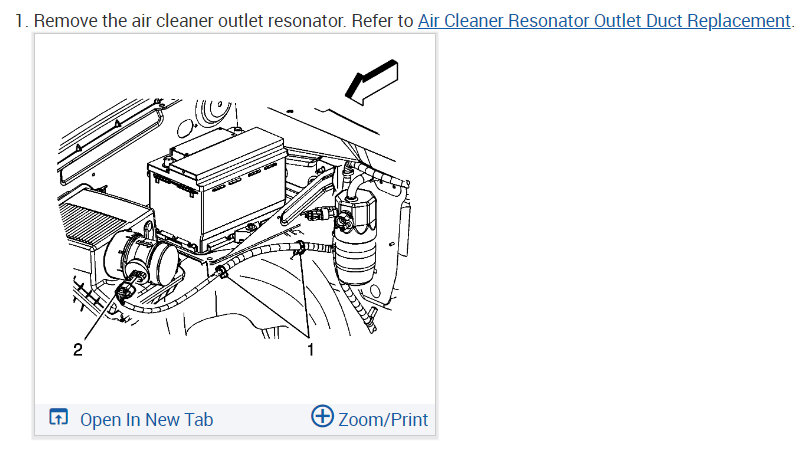 1. Remove the air cleaner outlet resonator. Refer to Air Cleaner Resonator Outlet Duct Replacement.

2

1

Open In New Tab

Zoom/Print