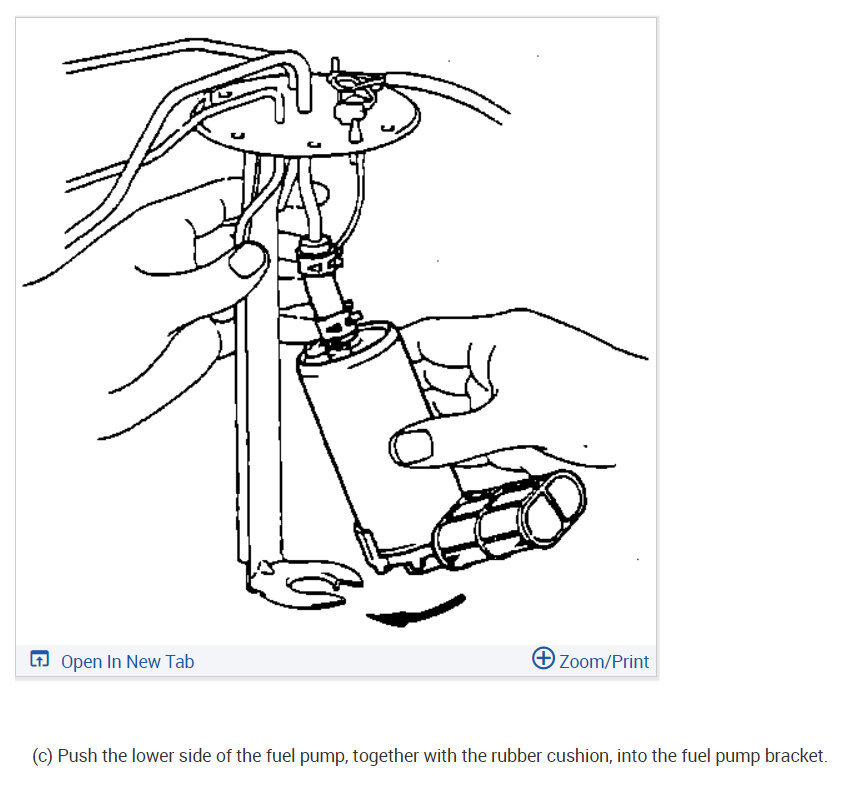 Open In New Tab

Zoom/Print

(c) Push the lower side of the fuel pump, together with the rubber cushion, into the fuel pump bracket.