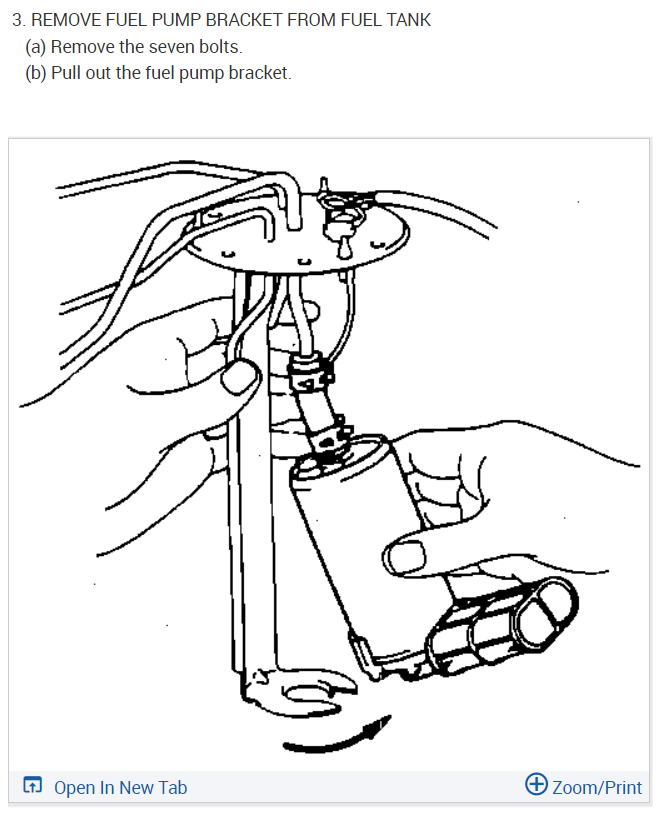 3. REMOVE FUEL PUMP BRACKET FROM FUEL TANK
(a) Remove the seven bolts.
(b) Pull out the fuel pump bracket.

Open In New Tab
Zoom/Print